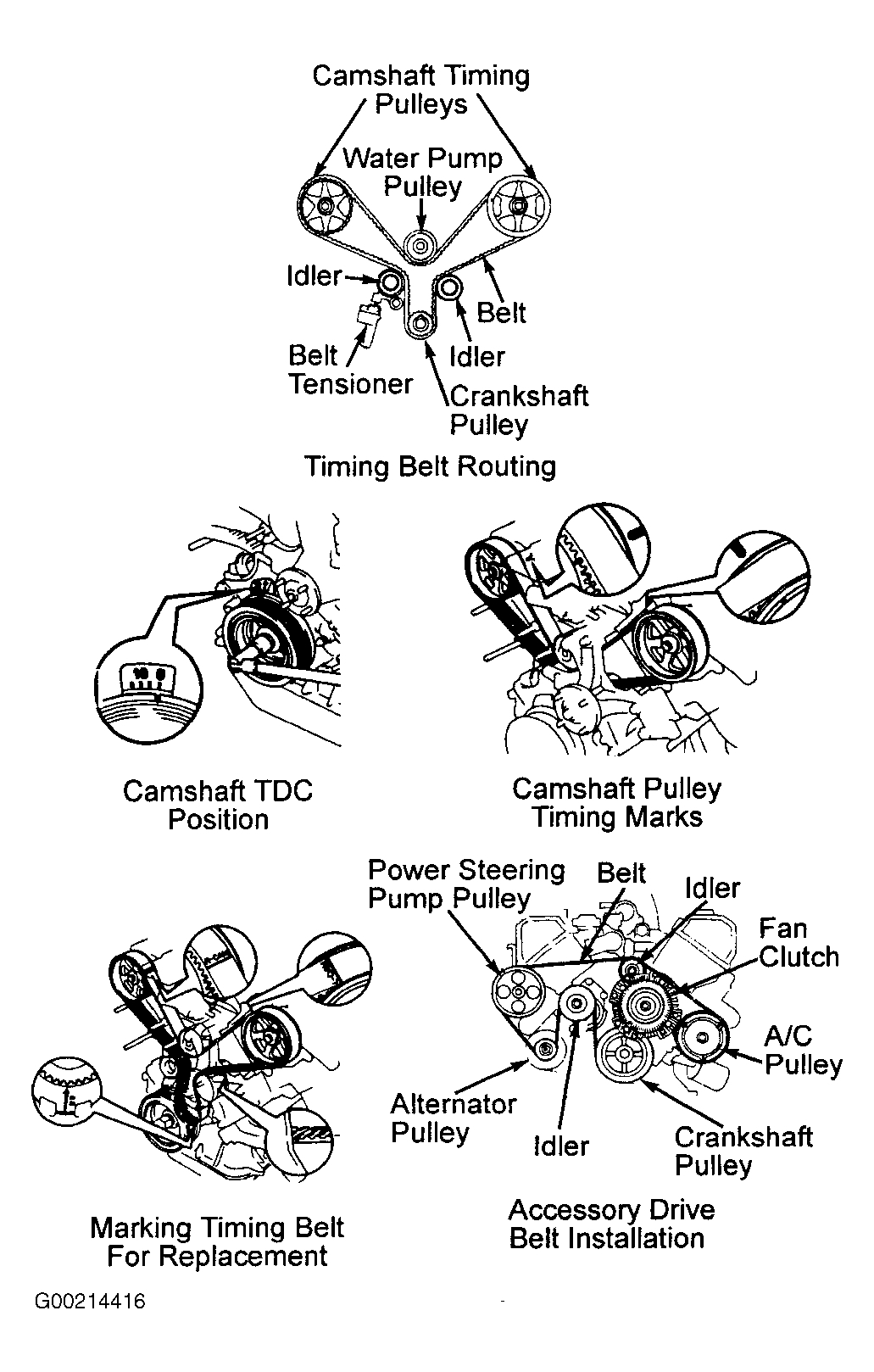 Camshaft Timing Pulleys

Water Pump Pulley

Idler

Belt

Idler

Belt Tensioner

Crankshaft Pulley

Timing Belt Routing

10 0

Camshaft TDC Position

Camshaft Pulley Timing Marks

Power Steering Pump Pulley

Belt

Idler

Fan Clutch

A/C Pulley

Alternator Pulley

Idler

Crankshaft Pulley

Marking Timing Belt For Replacement

Accessory Drive Belt Installation

G00214416