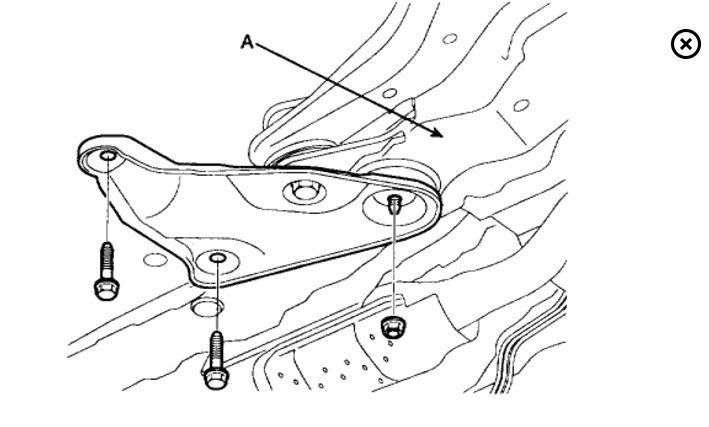 A