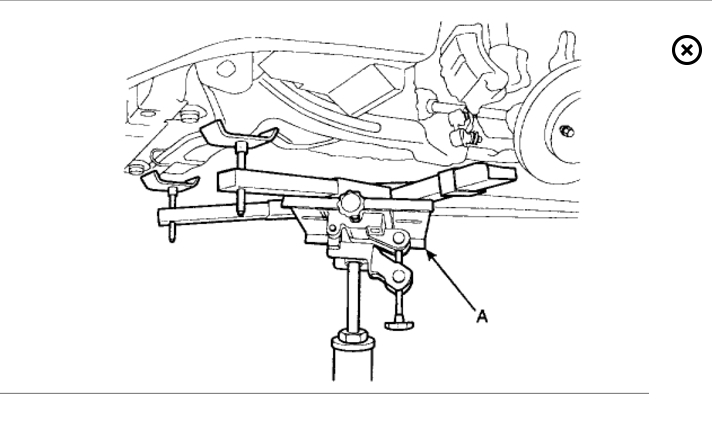 A