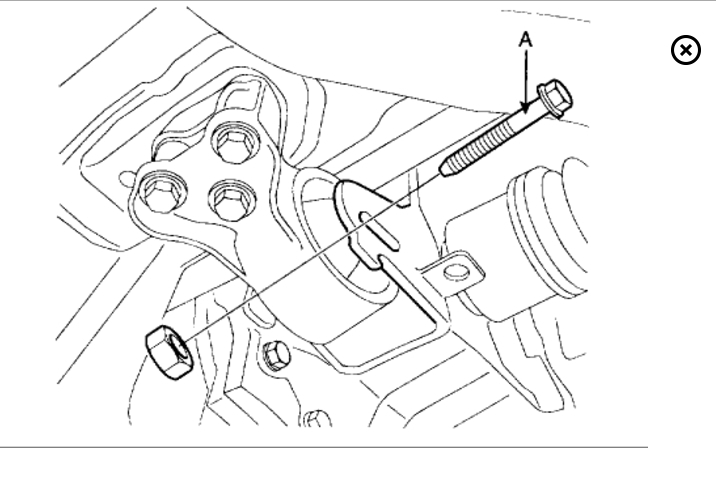 A