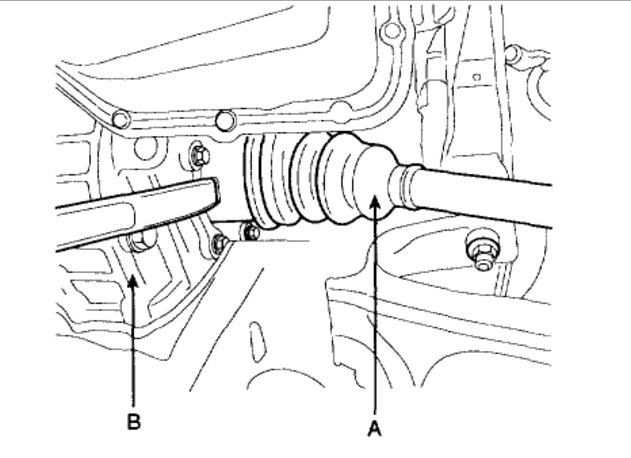 B

A