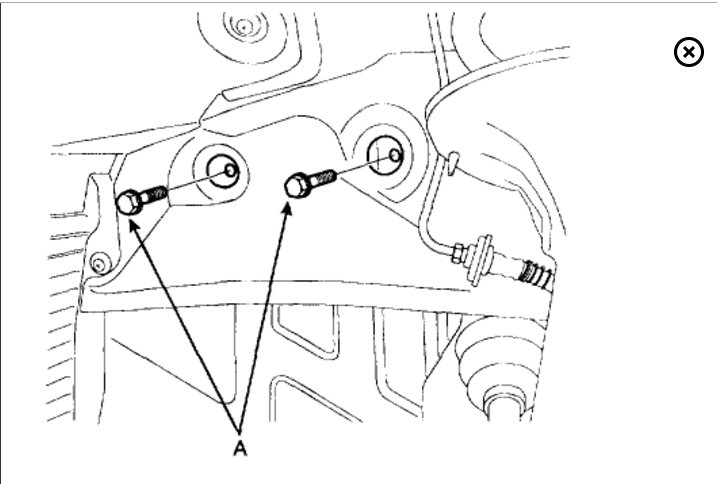 A