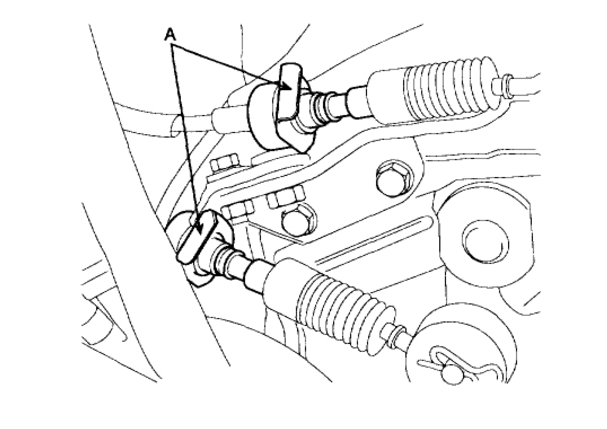 A