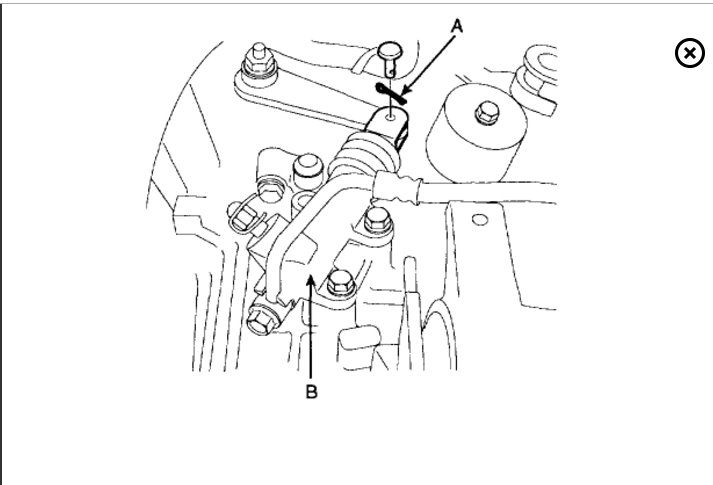 A

B