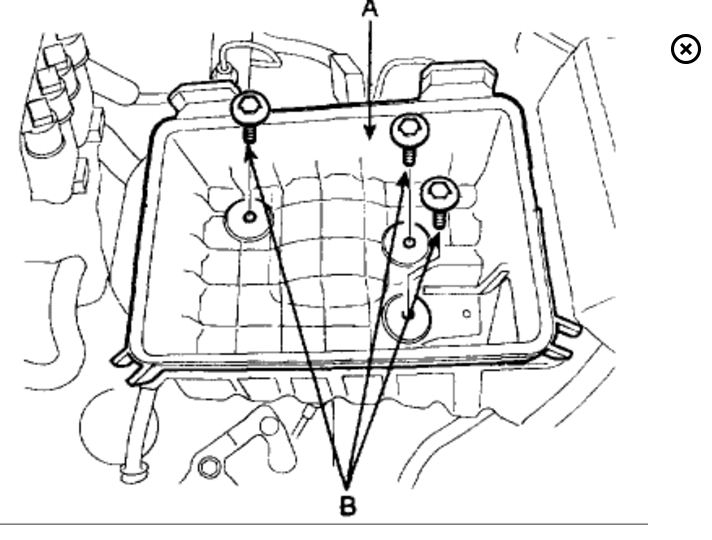 A

B