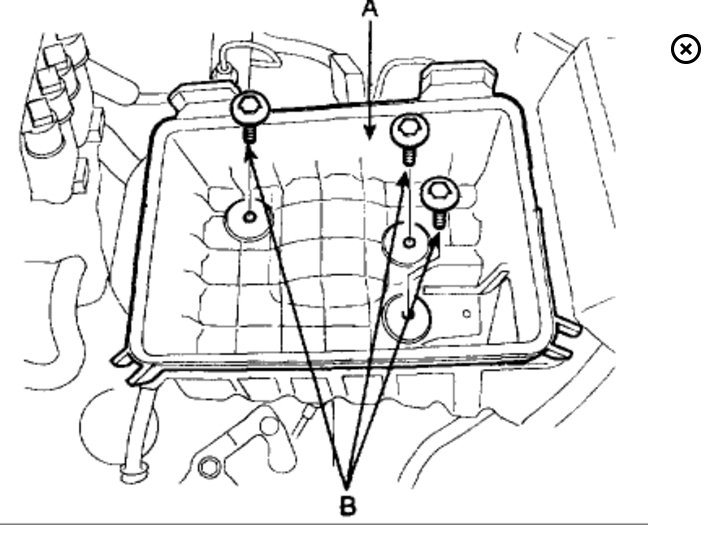 A

B