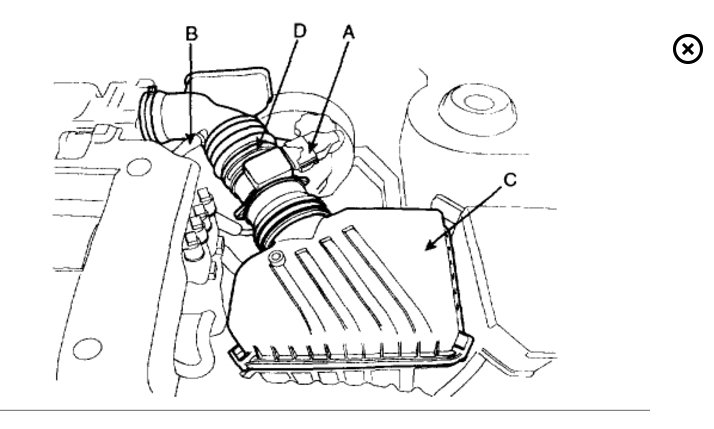 B
D
A
C