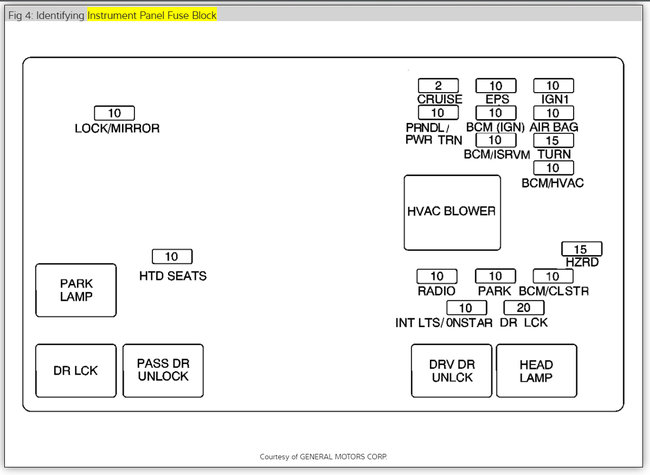 Fig 4: Identifying Instrument Panel Fuse Block

10
LOCK/MIRROR

2
CRUISE

10
EPS

10
IGN1

10
PRNDL/ PWR TRN

10
BCM (IGN)

10
AIR BAG

10
BCM/ISRVM

15
TURN

10
BCM/HVAC

HVAC BLOWER

15
HZRD

10
HTD SEATS

PARK LAMP

10
RADIO

10
PARK

10
BCM/CLSTR

10
INT LTS/ 0NSTAR

20
DR LCK

DR LCK

PASS DR UNLOCK

DRV DR UNLCK

HEAD LAMP

Courtesy of GENERAL MOTORS CORP.