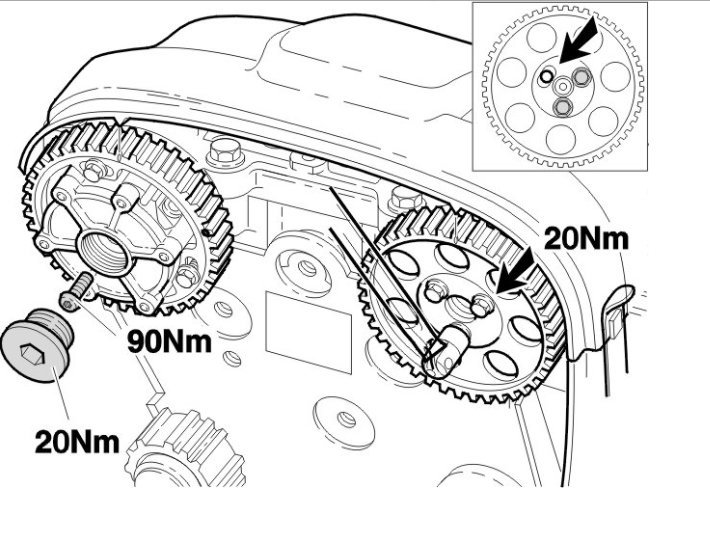 20Nm

90Nm

20Nm