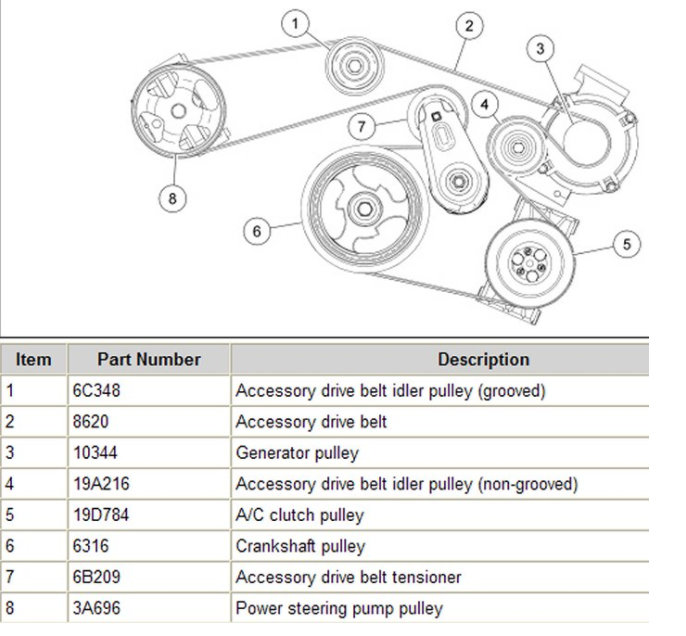 1
2
3
4
7
8
6
5

| Item | Part Number | Description |
|---|---|---|
| 1 | 6C348 | Accessory drive belt idler pulley (grooved) |
| 2 | 8620 | Accessory drive belt |
| 3 | 10344 | Generator pulley |
| 4 | 19A216 | Accessory drive belt idler pulley (non-grooved) |
| 5 | 19D784 | A/C clutch pulley |
| 6 | 6316 | Crankshaft pulley |
| 7 | 6B209 | Accessory drive belt tensioner |
| 8 | 3A696 | Power steering pump pulley |