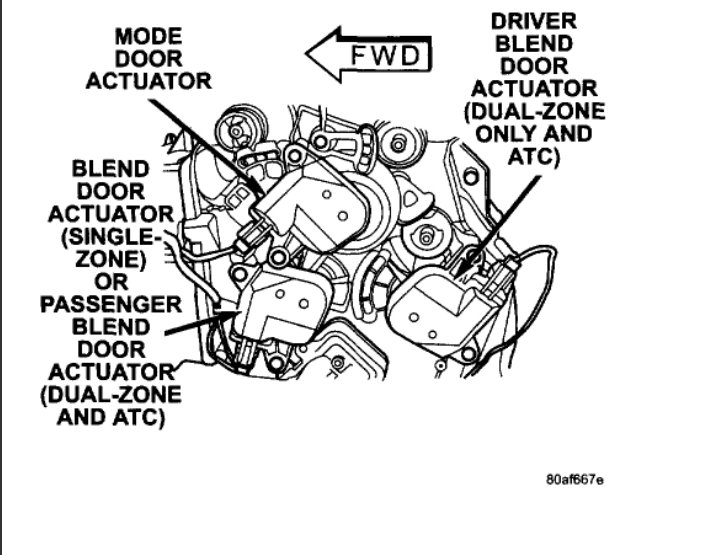 MODE DOOR ACTUATOR

FWD

DRIVER BLEND DOOR ACTUATOR (DUAL-ZONE ONLY AND ATC)

BLEND DOOR ACTUATOR (SINGLE-ZONE) OR PASSENGER BLEND DOOR ACTUATOR (DUAL-ZONE AND ATC)

80af667e