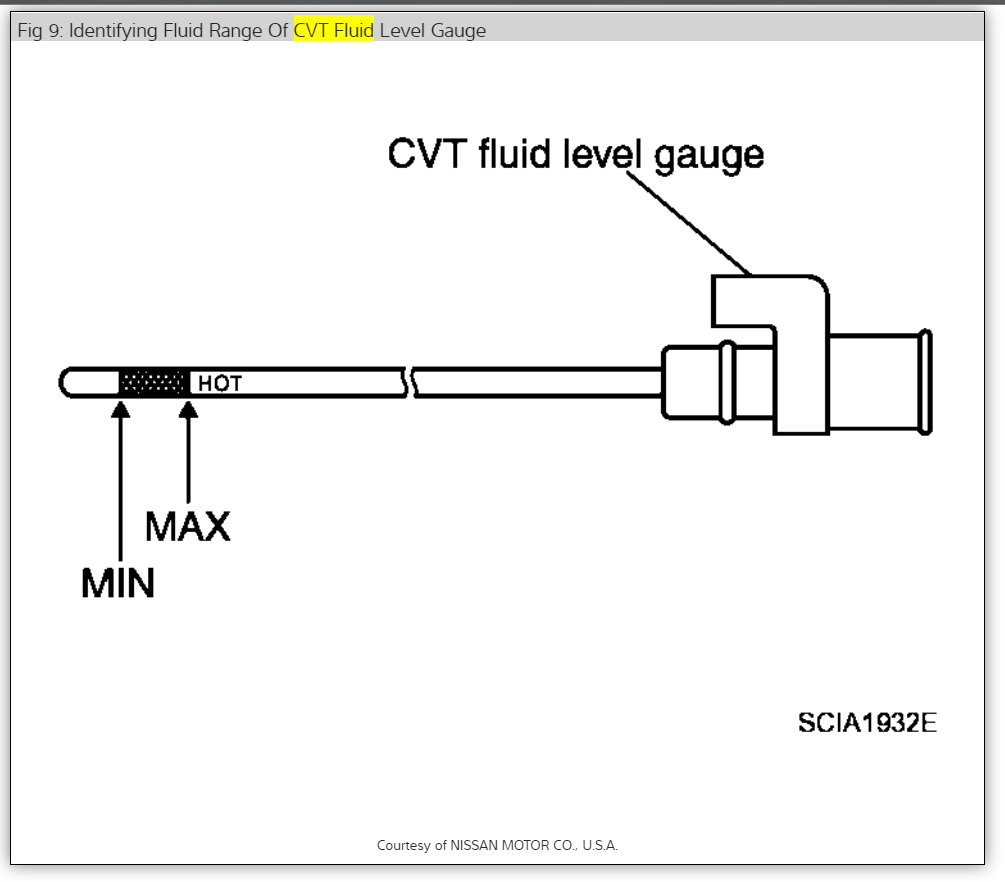 Fig 9: Identifying Fluid Range Of CVT Fluid Level Gauge

CVT fluid level gauge

HOT

MAX

MIN

SCIA1932E

Courtesy of NISSAN MOTOR CO., U.S.A.