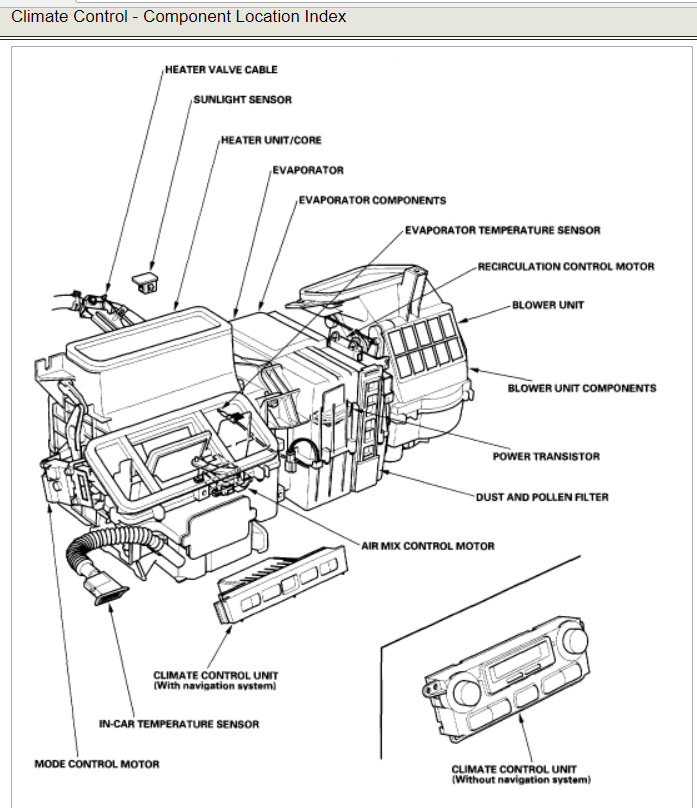 Climate Control - Component Location Index

HEATER VALVE CABLE

SUNLIGHT SENSOR

HEATER UNIT/CORE

EVAPORATOR

EVAPORATOR COMPONENTS

EVAPORATOR TEMPERATURE SENSOR

RECIRCULATION CONTROL MOTOR

BLOWER UNIT

BLOWER UNIT COMPONENTS

POWER TRANSISTOR

DUST AND POLLEN FILTER

AIR MIX CONTROL MOTOR

CLIMATE CONTROL UNIT (With navigation system)

IN-CAR TEMPERATURE SENSOR

MODE CONTROL MOTOR

CLIMATE CONTROL UNIT (Without navigation system)