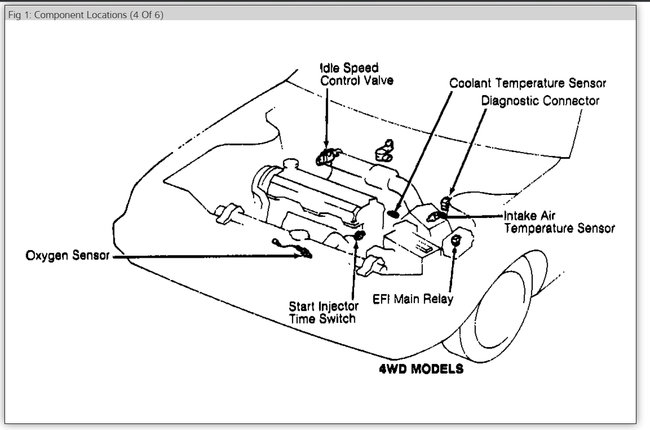 Fig 1: Component Locations (4 Of 6)

Idle Speed Control Valve

Coolant Temperature Sensor

Diagnostic Connector

Intake Air Temperature Sensor

Oxygen Sensor

Start Injector Time Switch

EFI Main Relay

4WD MODELS