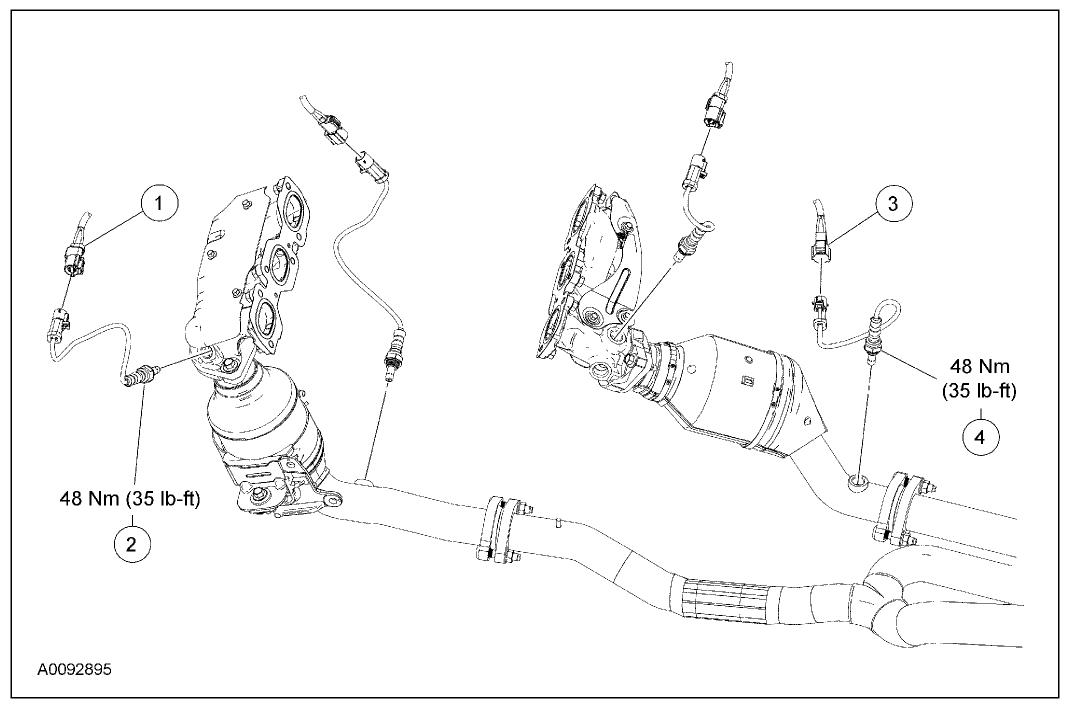 1

3

48 Nm
(35 lb-ft)

4

48 Nm (35 lb-ft)

2

A0092895