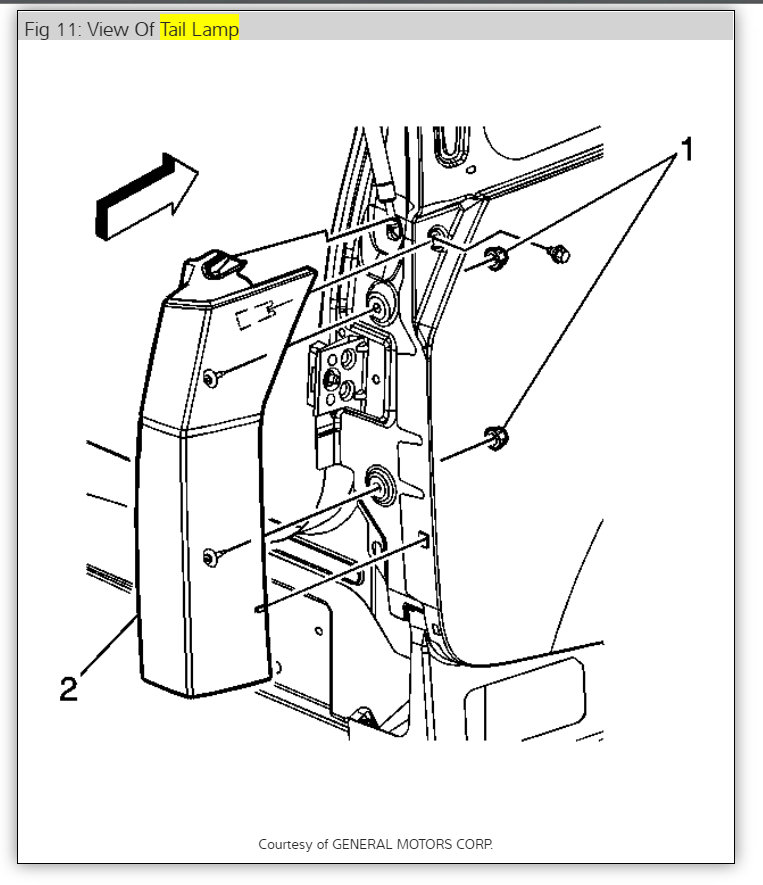 Fig 11: View Of Tail Lamp

1

2

Courtesy of GENERAL MOTORS CORP.