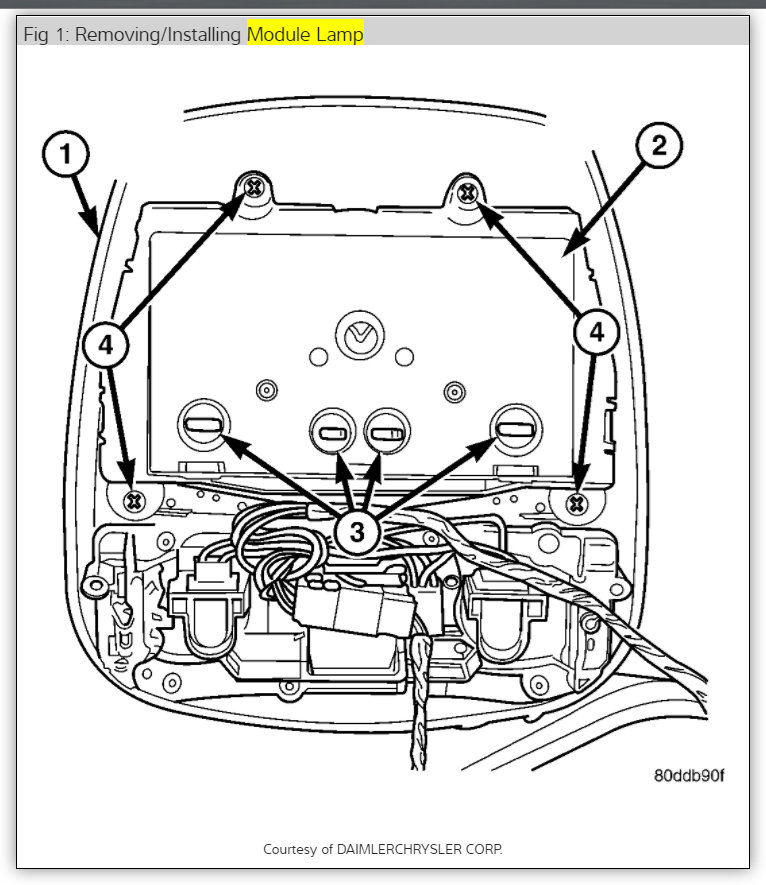 Fig 1: Removing/Installing Module Lamp

1
2
4
4
3

80ddb90f

Courtesy of DAIMLERCHRYSLER CORP.