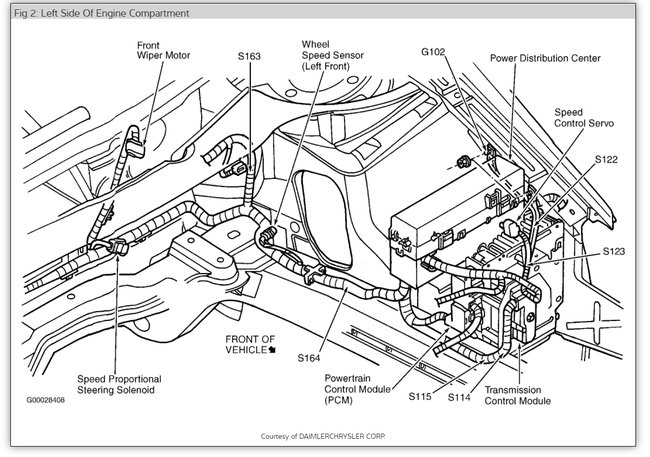 Fig 2: Left Side Of Engine Compartment

Front Wiper Motor

S163

Wheel Speed Sensor (Left Front)

G102

Power Distribution Center

Speed Control Servo

S122

S123

FRONT OF VEHICLE

S164

Speed Proportional Steering Solenoid

Powertrain Control Module (PCM)

S115

S114

Transmission Control Module

G00028408

Courtesy of DAIMLERCHRYSLER CORP.