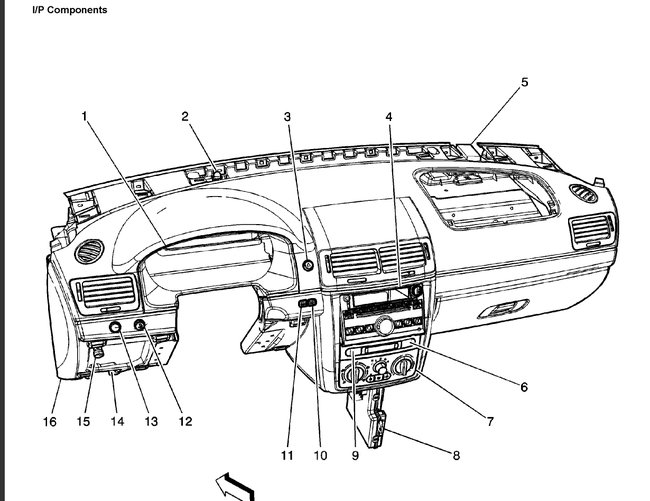 I/P Components

1
2
3
4
5
6
7
8
9
10
11
12
13
14
15
16