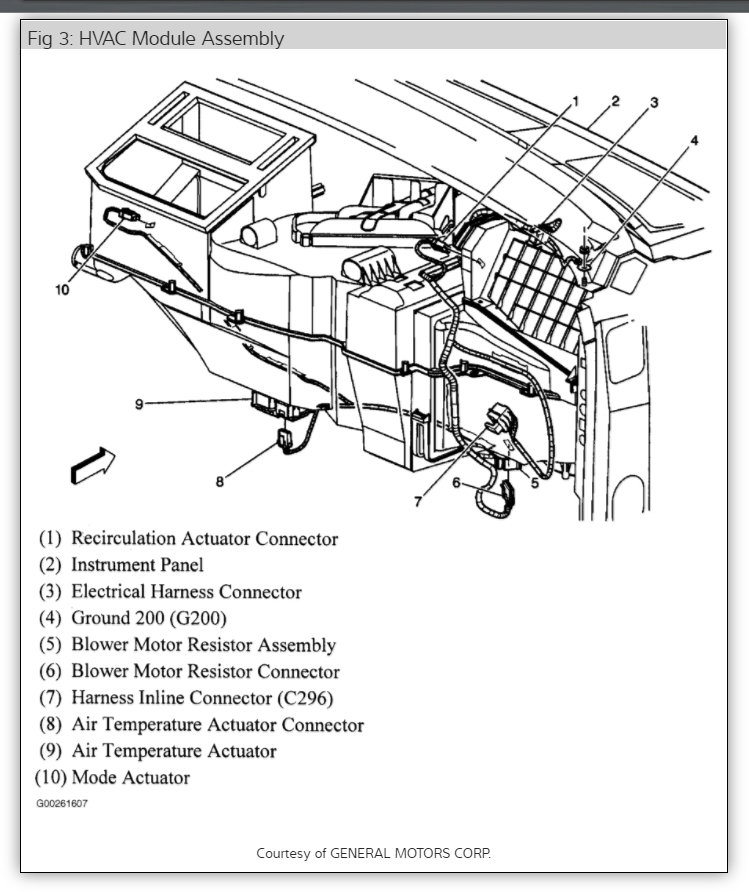 Fig 3: HVAC Module Assembly

1
2
3
4
10
9
8
7
6
5

(1) Recirculation Actuator Connector
(2) Instrument Panel
(3) Electrical Harness Connector
(4) Ground 200 (G200)
(5) Blower Motor Resistor Assembly
(6) Blower Motor Resistor Connector
(7) Harness Inline Connector (C296)
(8) Air Temperature Actuator Connector
(9) Air Temperature Actuator
(10) Mode Actuator

G00261607

Courtesy of GENERAL MOTORS CORP.