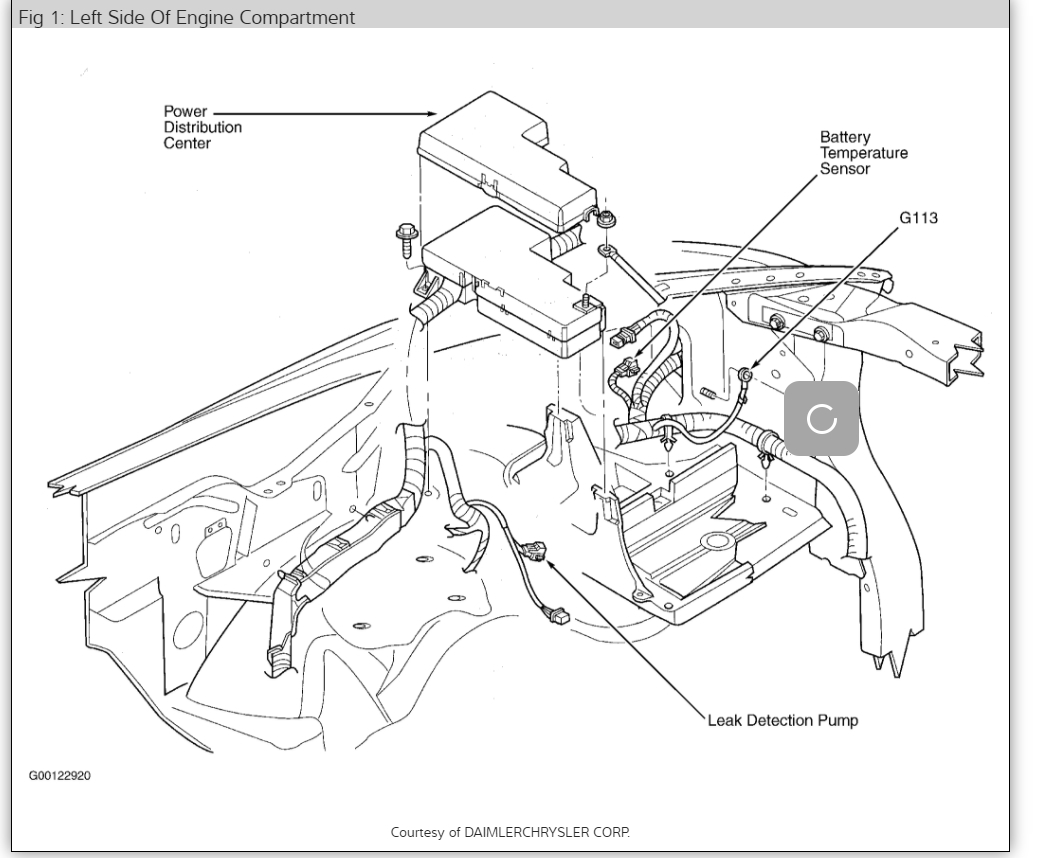 Fig 1: Left Side Of Engine Compartment

Power Distribution Center

Battery Temperature Sensor

G113

Leak Detection Pump

G00122920

Courtesy of DAIMLERCHRYSLER CORP.