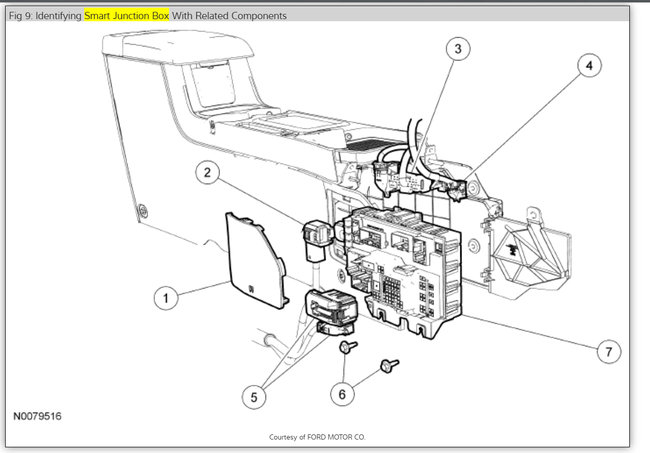 Fig 9: Identifying Smart Junction Box With Related Components

3
4
2
1
7
5
6

N0079516

Courtesy of FORD MOTOR CO.