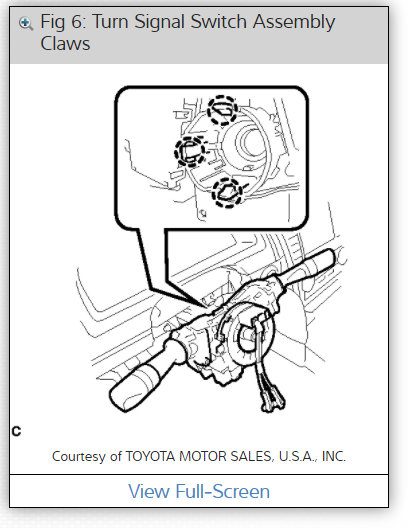 Fig 6: Turn Signal Switch Assembly Claws

C

Courtesy of TOYOTA MOTOR SALES, U.S.A., INC.

View Full-Screen