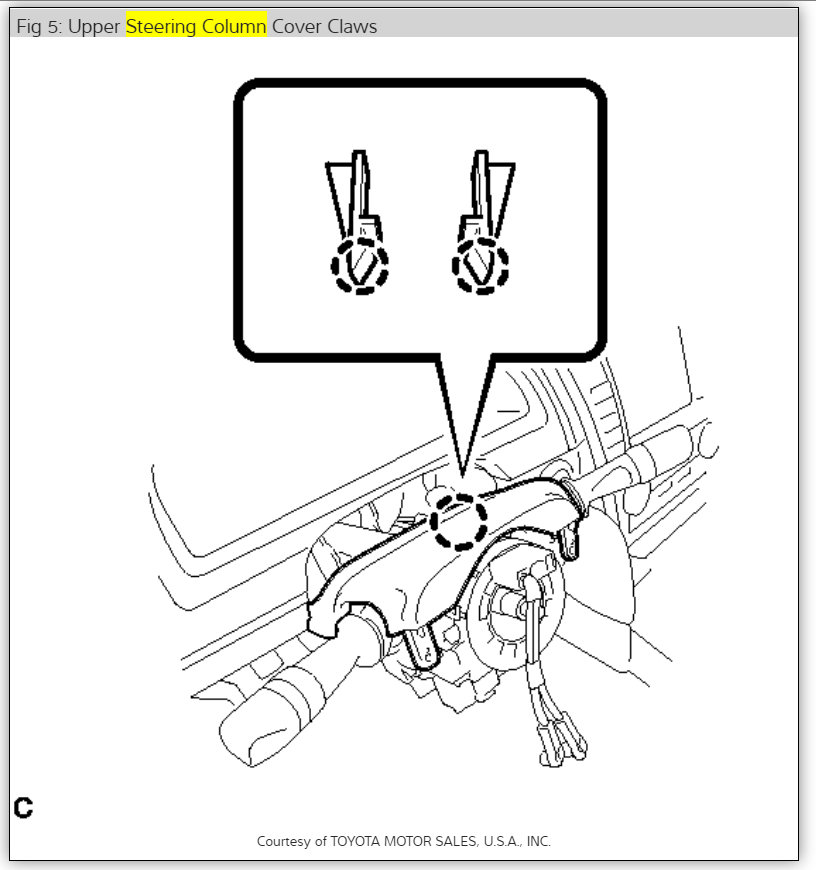 Fig 5: Upper Steering Column Cover Claws

C

Courtesy of TOYOTA MOTOR SALES, U.S.A., INC.