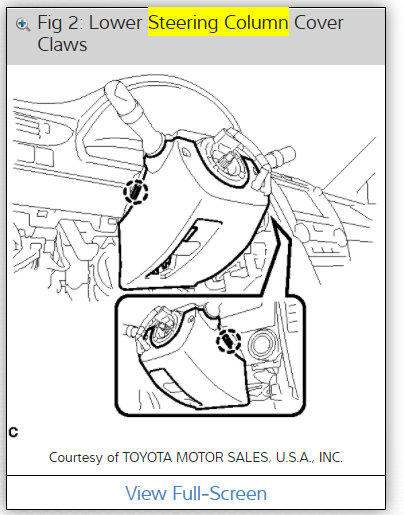 Fig 2: Lower Steering Column Cover Claws

C

Courtesy of TOYOTA MOTOR SALES, U.S.A., INC.

View Full-Screen