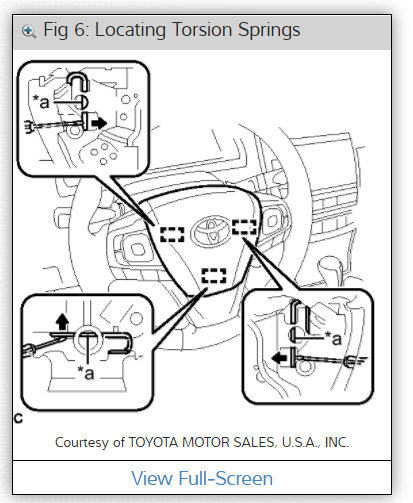 Fig 6: Locating Torsion Springs

*a

*a

*a

C

Courtesy of TOYOTA MOTOR SALES, U.S.A., INC.

View Full-Screen