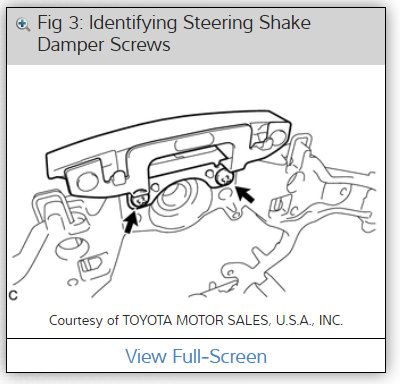 Fig 3: Identifying Steering Shake Damper Screws

C

Courtesy of TOYOTA MOTOR SALES, U.S.A., INC.

View Full-Screen