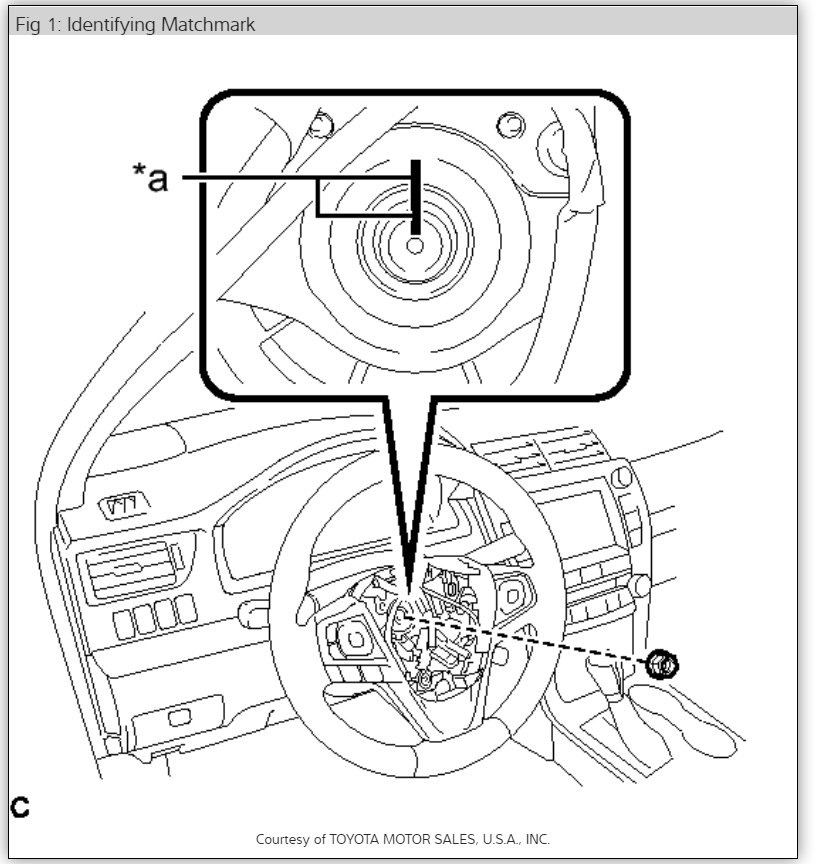 Fig 1: Identifying Matchmark

*a

C

Courtesy of TOYOTA MOTOR SALES, U.S.A., INC.