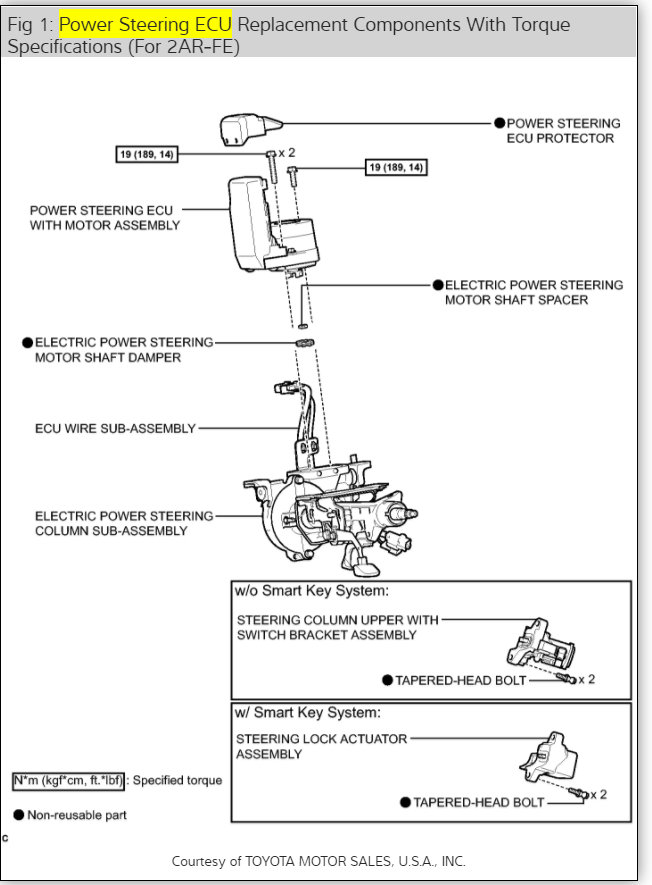 Fig 1: Power Steering ECU Replacement Components With Torque Specifications (For 2AR-FE)

● POWER STEERING ECU PROTECTOR

19 (189, 14)

x 2

19 (189, 14)

POWER STEERING ECU WITH MOTOR ASSEMBLY

● ELECTRIC POWER STEERING MOTOR SHAFT SPACER

● ELECTRIC POWER STEERING MOTOR SHAFT DAMPER

ECU WIRE SUB-ASSEMBLY

ELECTRIC POWER STEERING COLUMN SUB-ASSEMBLY

w/o Smart Key System:

STEERING COLUMN UPPER WITH SWITCH BRACKET ASSEMBLY

● TAPERED-HEAD BOLT

x 2

w/ Smart Key System:

STEERING LOCK ACTUATOR ASSEMBLY

● TAPERED-HEAD BOLT

x 2

N*m (kgf*cm, ft.*lbf) : Specified torque

● Non-reusable part

c

Courtesy of TOYOTA MOTOR SALES, U.S.A., INC.