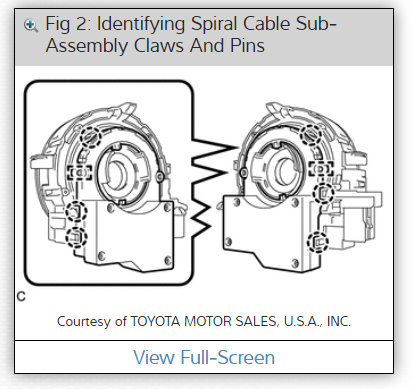 Fig 2: Identifying Spiral Cable Sub-Assembly Claws And Pins

C

Courtesy of TOYOTA MOTOR SALES, U.S.A., INC.

View Full-Screen