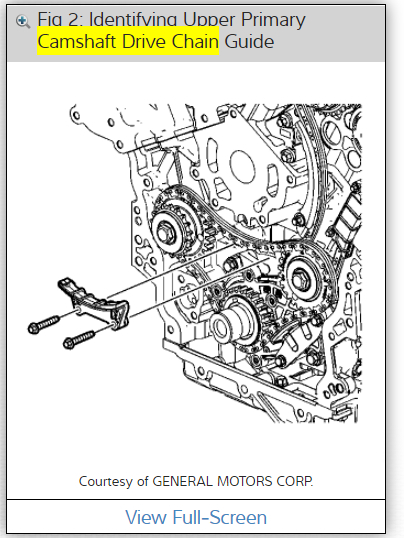 Fig 2: Identifying Upper Primary Camshaft Drive Chain Guide

Courtesy of GENERAL MOTORS CORP.

View Full-Screen