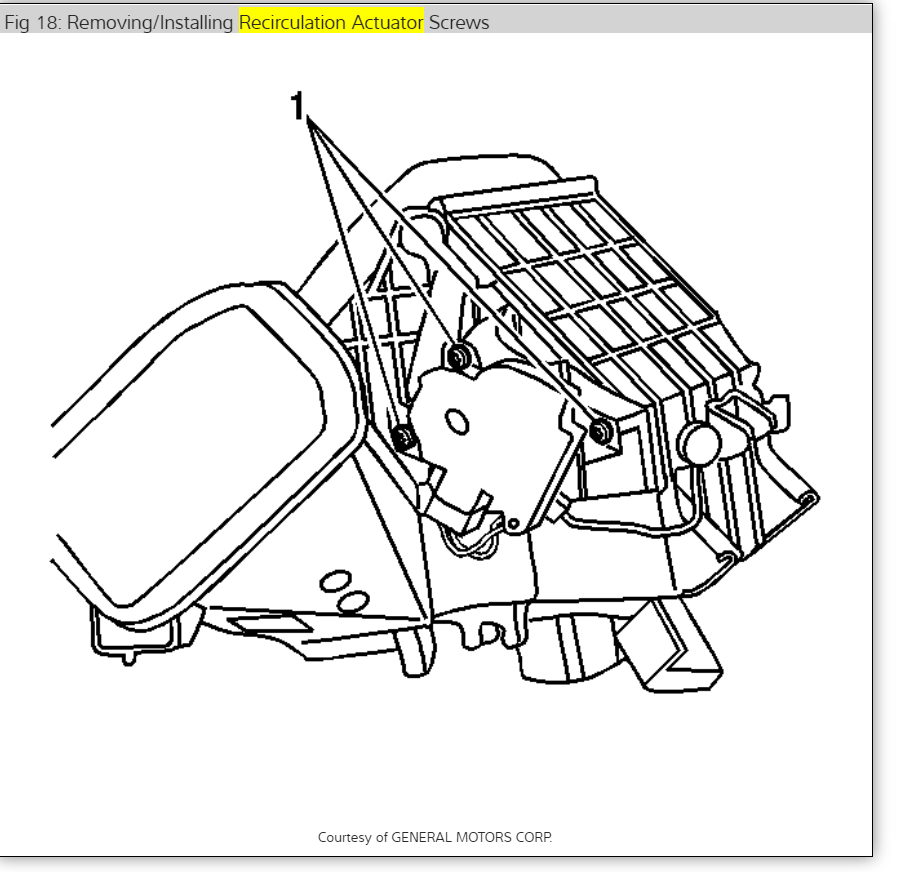 Fig 18: Removing/Installing Recirculation Actuator Screws

1

Courtesy of GENERAL MOTORS CORP.