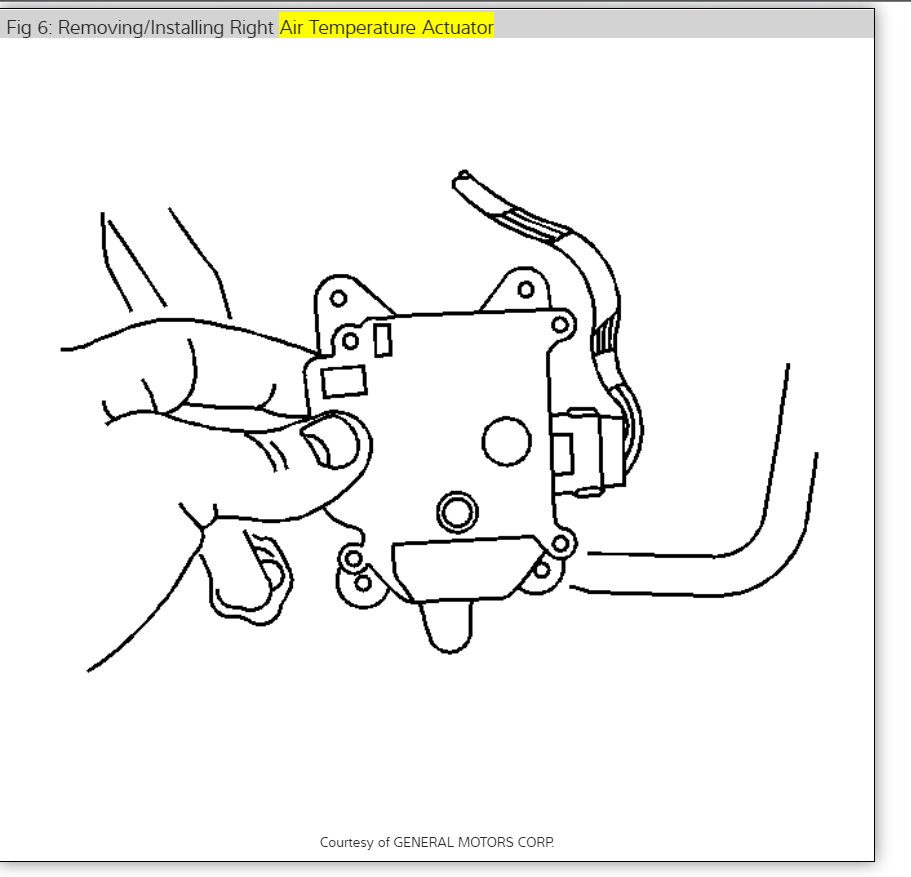 Fig 6: Removing/Installing Right Air Temperature Actuator

Courtesy of GENERAL MOTORS CORP.