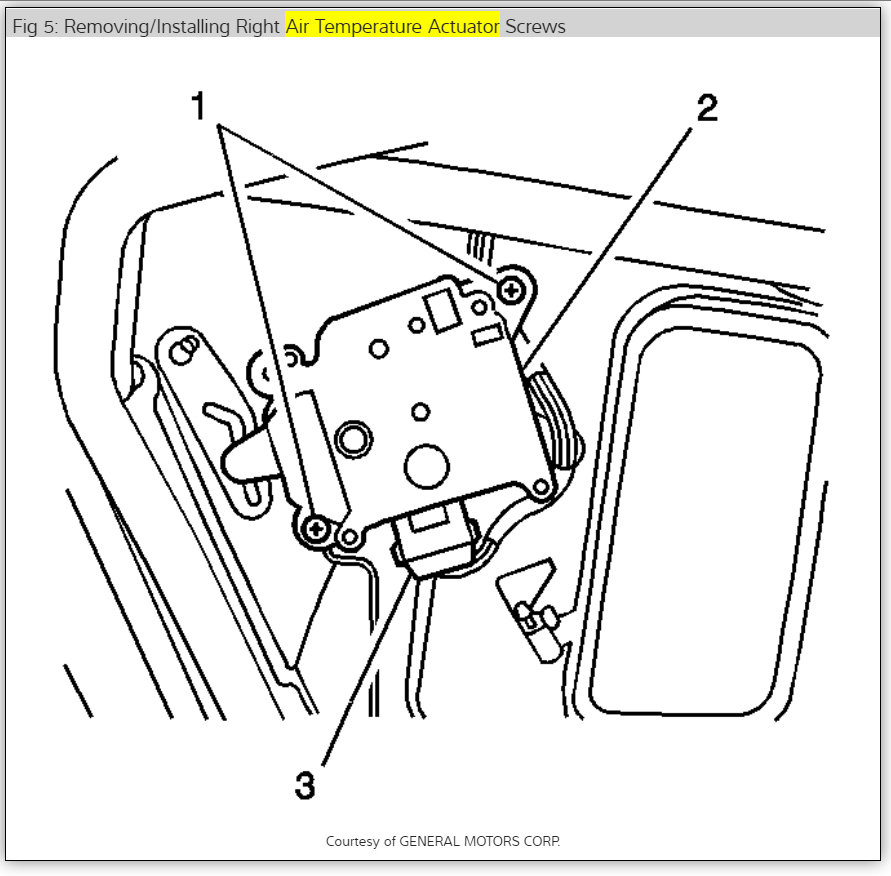 Fig 5: Removing/Installing Right Air Temperature Actuator Screws

1

2

3

Courtesy of GENERAL MOTORS CORP.