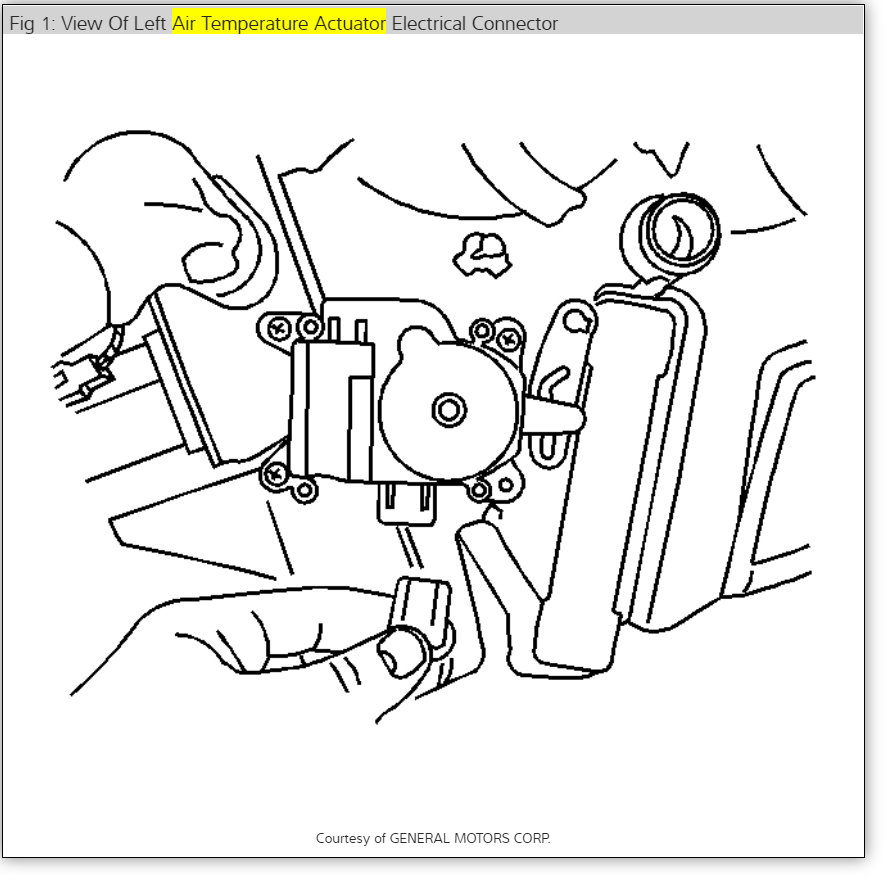 Fig 1: View Of Left Air Temperature Actuator Electrical Connector

Courtesy of GENERAL MOTORS CORP.