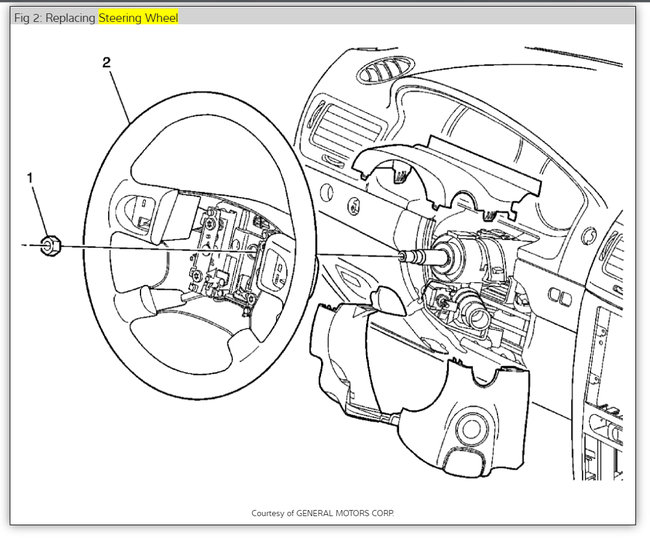 Fig 2: Replacing Steering Wheel

2

1

Courtesy of GENERAL MOTORS CORP.