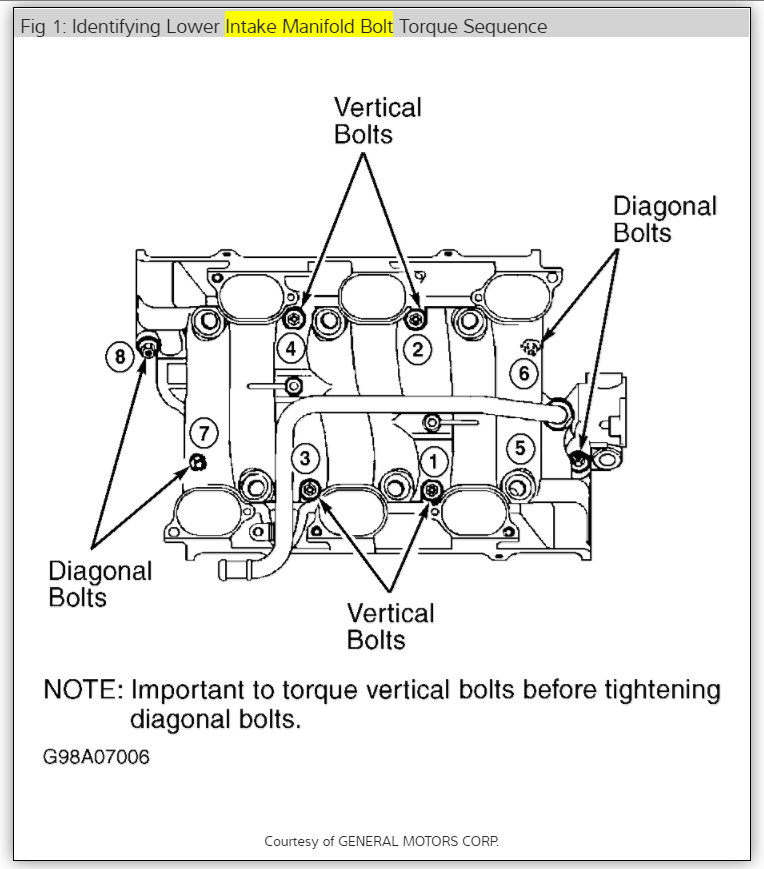 Fig 1: Identifying Lower Intake Manifold Bolt Torque Sequence

Vertical Bolts

Diagonal Bolts

8

4

2

6

7

3

1

5

Diagonal Bolts

Vertical Bolts

NOTE: Important to torque vertical bolts before tightening diagonal bolts.

G98A07006

Courtesy of GENERAL MOTORS CORP.