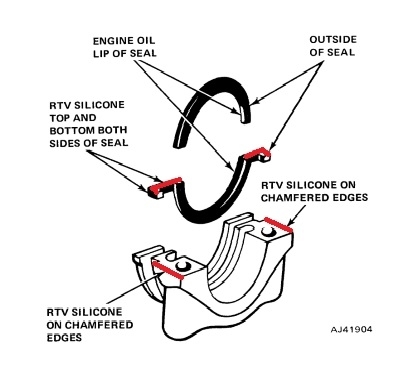 ENGINE OIL
LIP OF SEAL

OUTSIDE
OF SEAL

RTV SILICONE
TOP AND
BOTTOM BOTH
SIDES OF SEAL

RTV SILICONE ON
CHAMFERED EDGES

RTV SILICONE
ON CHAMFERED
EDGES

AJ41904