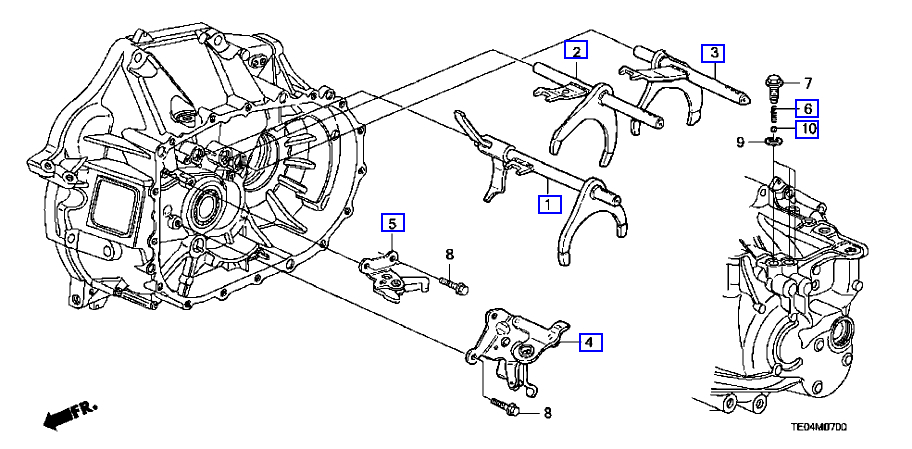 2
3
7
6
10
9
1
5
8
4
8
FR.
TE04M0700