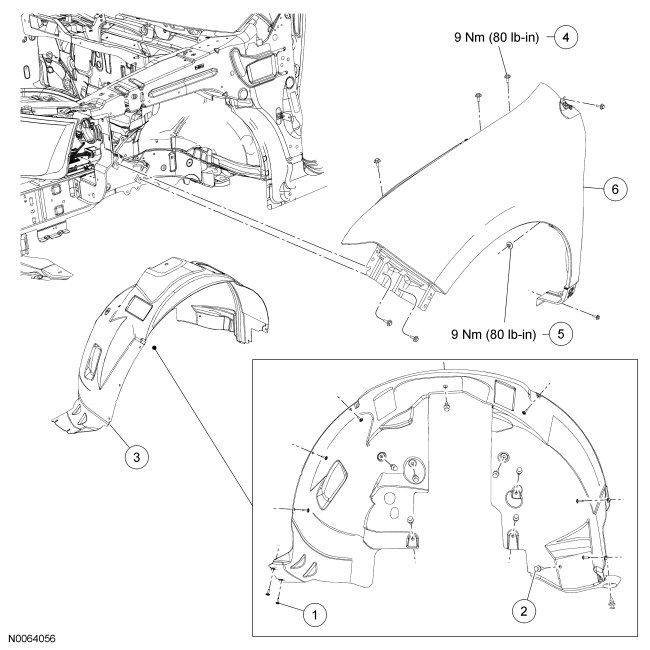 9 Nm (80 lb-in) 4

6

9 Nm (80 lb-in) 5

3

1

2

N0064056