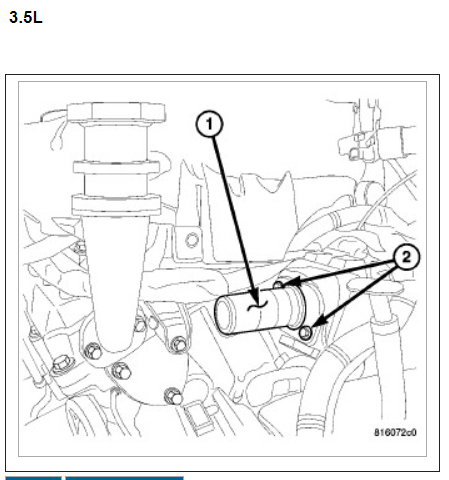 3.5L

1

2

816072c0