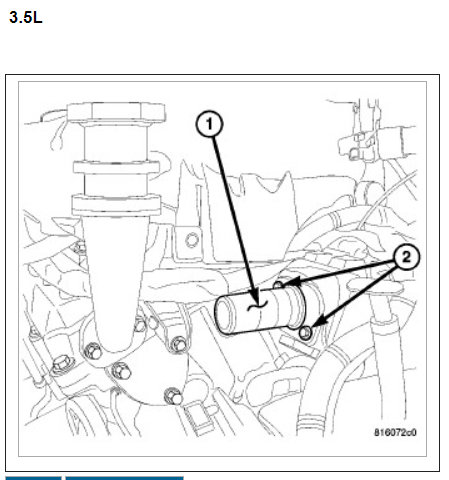 3.5L

1

2

816072c0