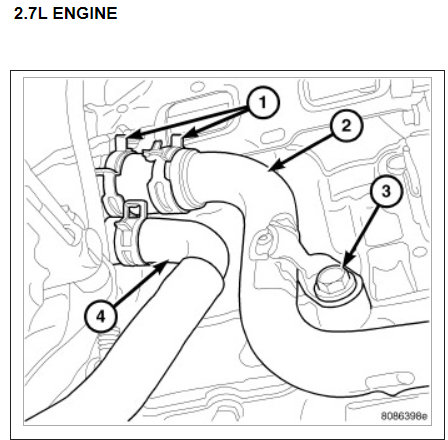 2.7L ENGINE

1
2
3
4
8086398e