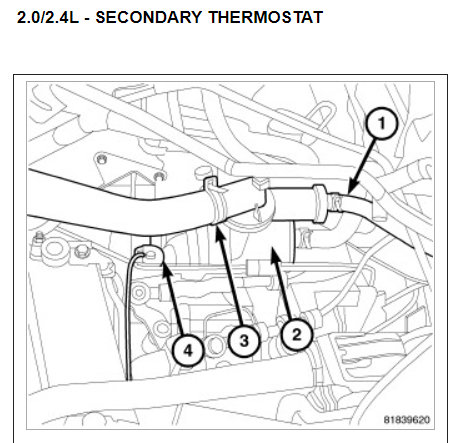 2.0/2.4L - SECONDARY THERMOSTAT

1

4

3

2

81839620