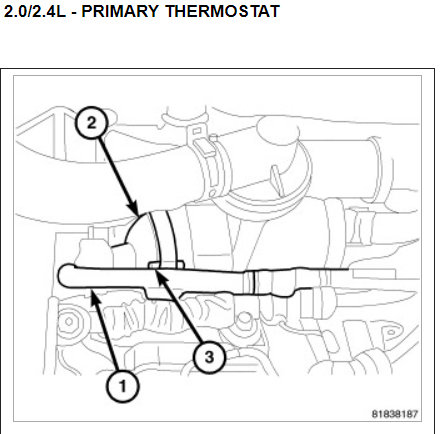 2.0/2.4L - PRIMARY THERMOSTAT

2

3

1

81838187