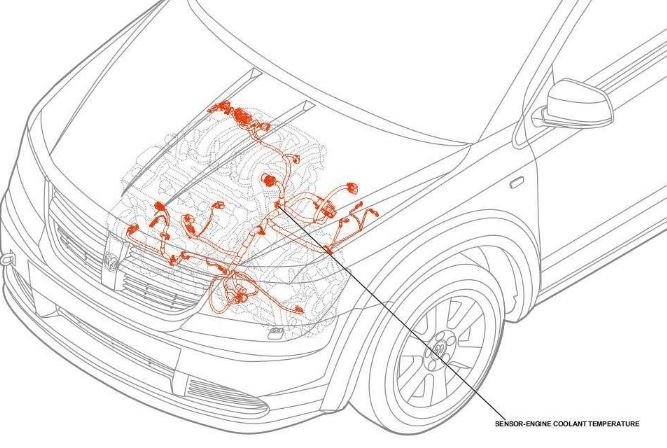 SENSOR-ENGINE COOLANT TEMPERATURE